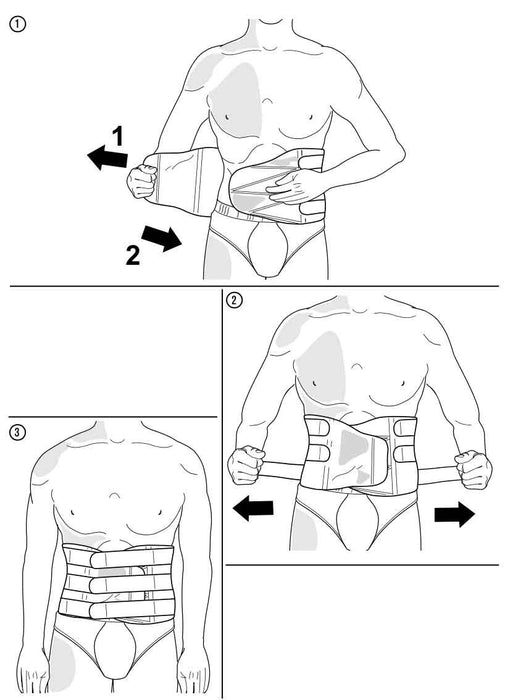 ①
1
2
②
③