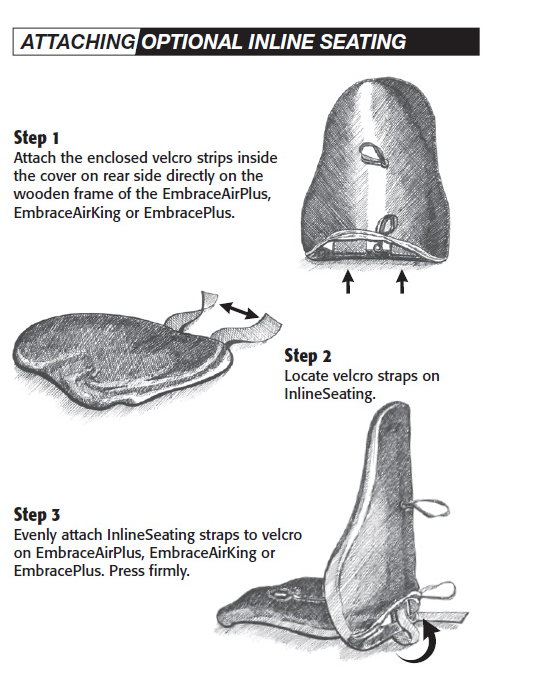 ATTACHING OPTIONAL INLINE SEATING

Step 1
Attach the enclosed velcro strips inside the cover on rear side directly on the wooden frame of the EmbraceAirPlus, EmbraceAirKing or EmbracePlus.

Step 2
Locate velcro straps on InlineSeating.

Step 3
Evenly attach InlineSeating straps to velcro on EmbraceAirPlus, EmbraceAirKing or EmbracePlus. Press firmly.